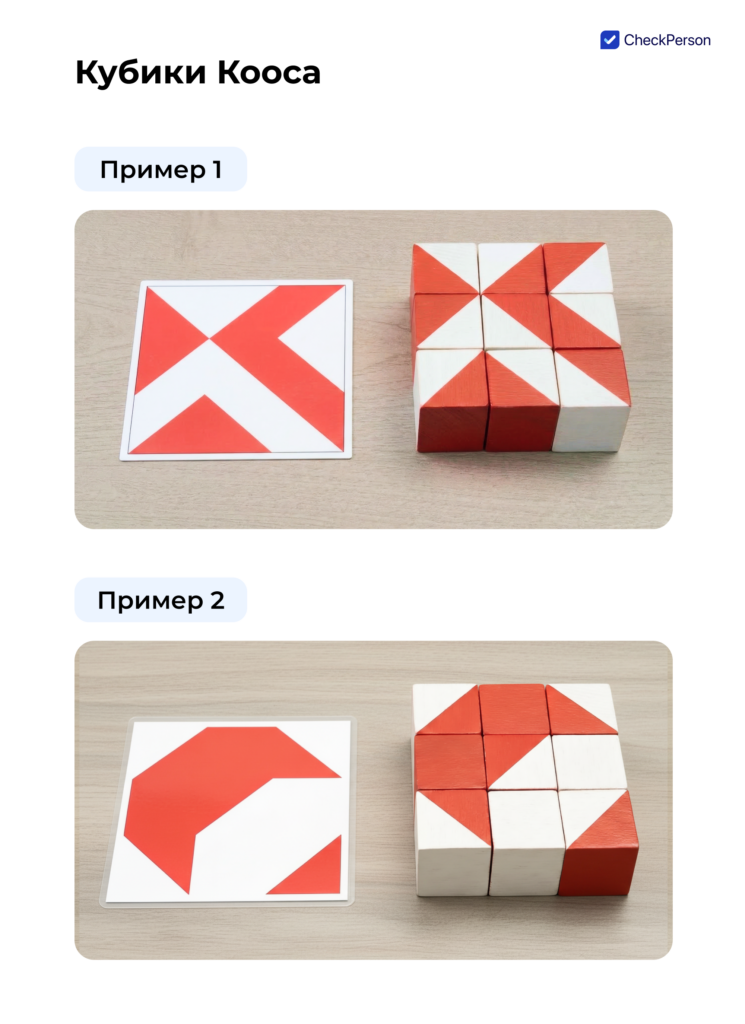 CheckPerson

Кубики Кооса

Пример 1

Пример 2